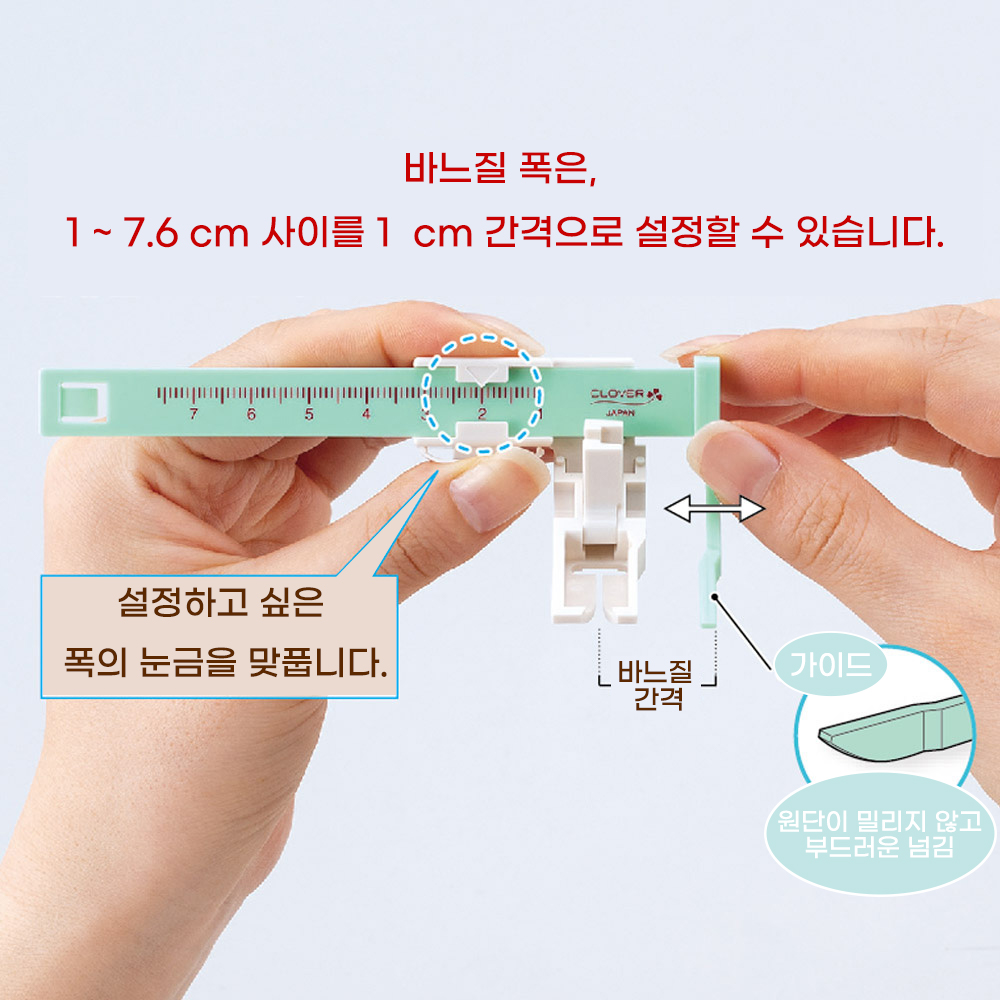 바느질 폭은,
1 ~ 7.6 cm 사이를 1 cm 간격으로 설정할 수 있습니다.

7 6 5 4 3 2 1

CLOVER
JAPAN

설정하고 싶은
폭의 눈금을 맞춥니다.

바느질
간격

가이드

원단이 밀리지 않고
부드러운 넘김