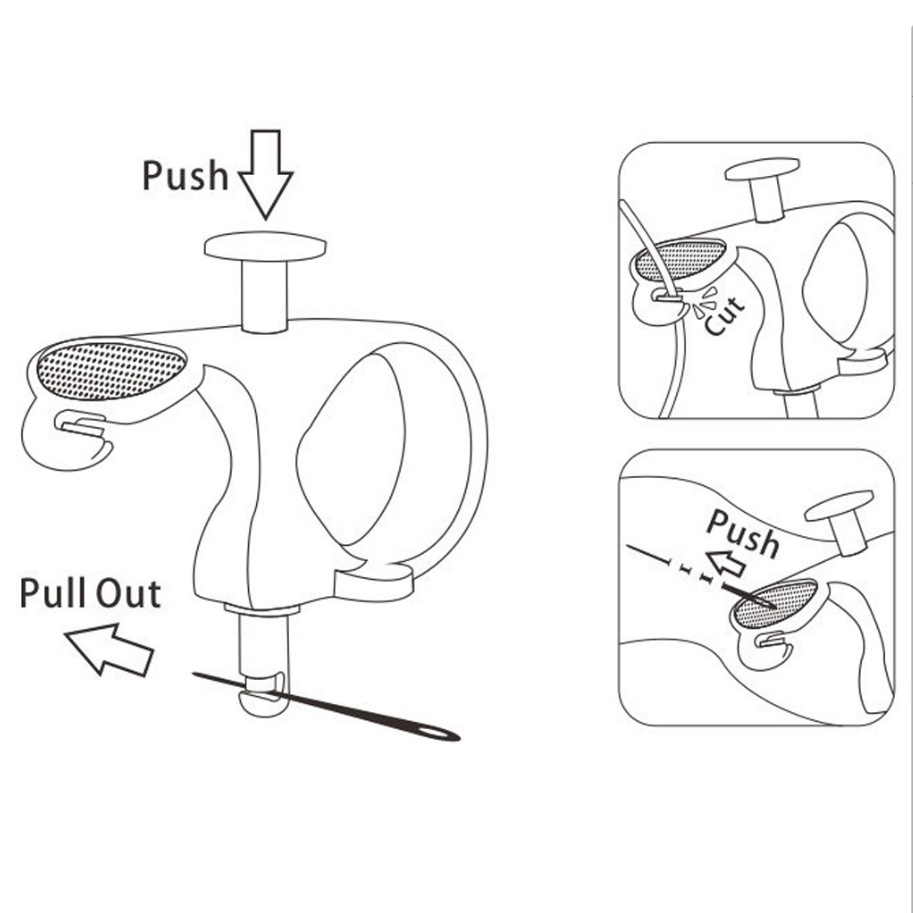 Push

Pull Out

Cut

Push