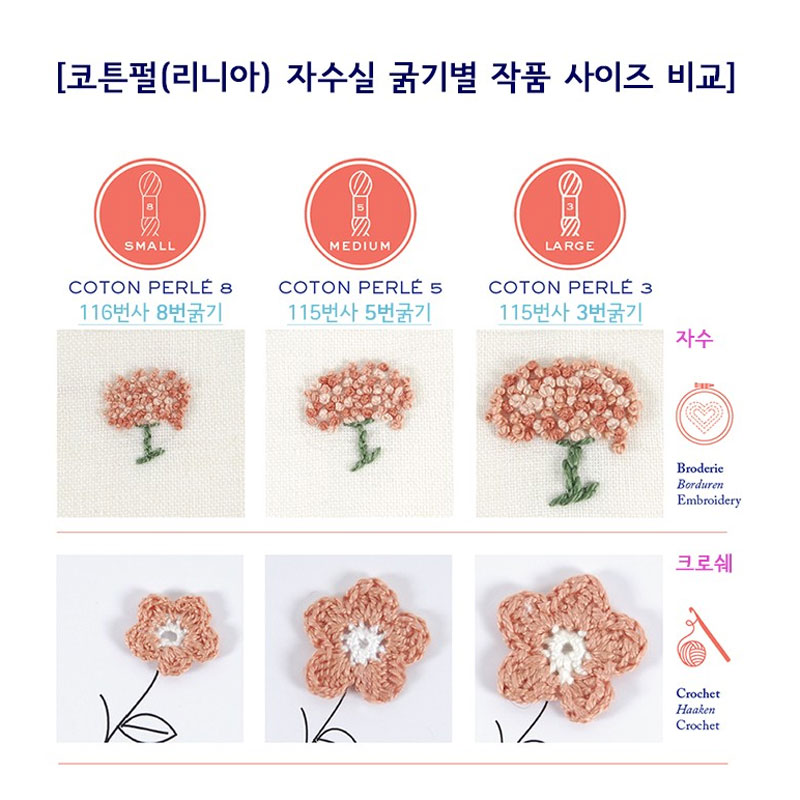 [코튼펄(리니아) 자수실 굵기별 작품 사이즈 비교]

8
SMALL
COTON PERLÉ 8
116번사 8번굵기

5
MEDIUM
COTON PERLÉ 5
115번사 5번굵기

3
LARGE
COTON PERLÉ 3
115번사 3번굵기

자수

Broderie
Borduren
Embroidery

크로쉐

Crochet
Haaken
Crochet