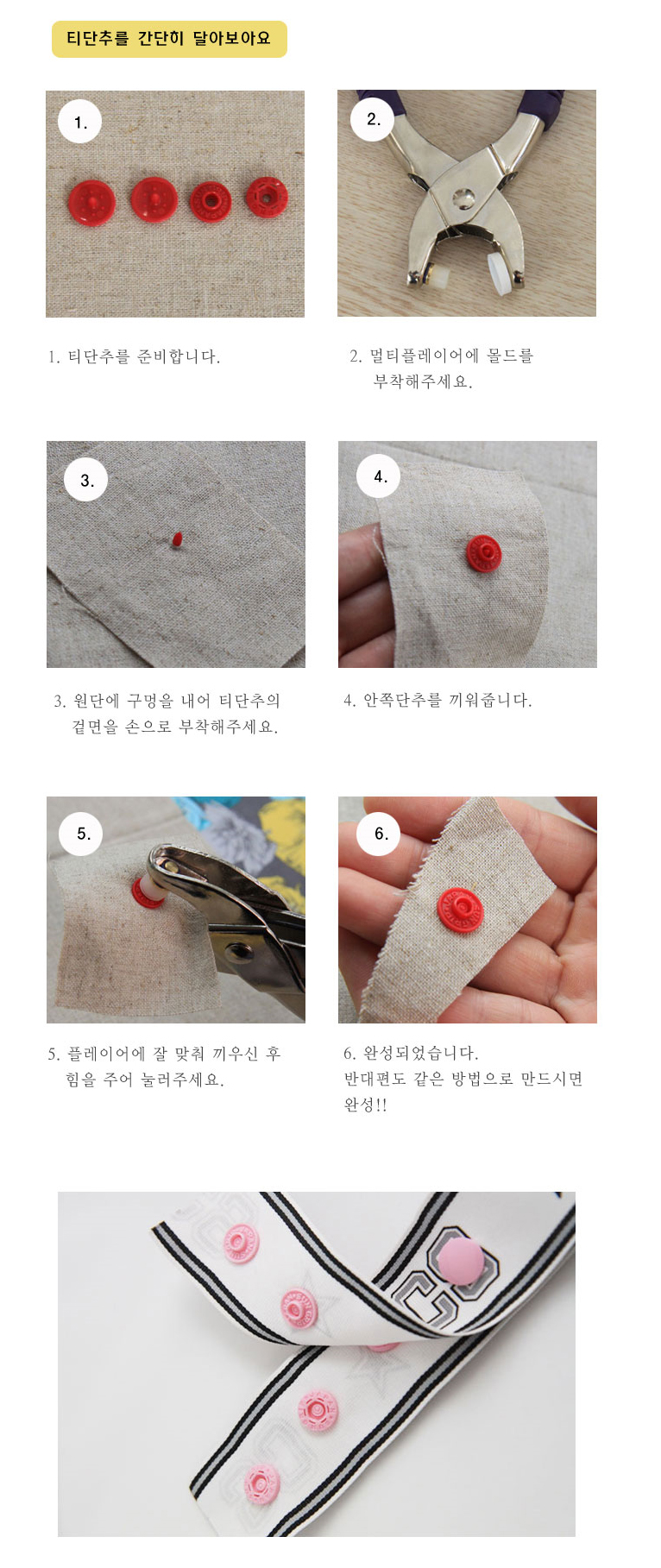 티단추를 간단히 달아보아요

1.

2.

1. 티단추를 준비합니다.

2. 멀티플레이어에 몰드를 부착해주세요.

3.

4.

3. 원단에 구멍을 내어 티단추의 겉면을 손으로 부착해주세요.

4. 안쪽단추를 끼워줍니다.

5.

6.

5. 플레이어에 잘 맞춰 끼우신 후 힘을 주어 눌러주세요.

6. 완성되었습니다.
반대편도 같은 방법으로 만드시면 완성!!