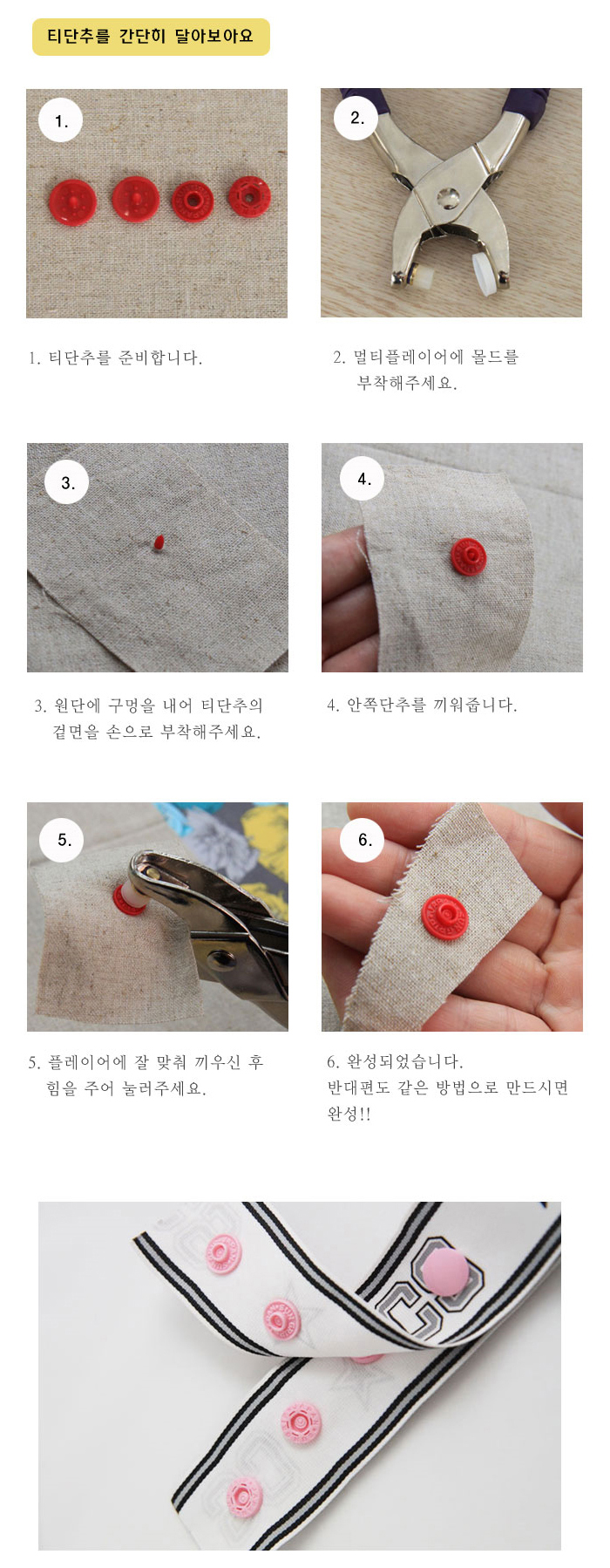 티단추를 간단히 달아보아요

1.

2.

1. 티단추를 준비합니다.

2. 멀티플레이어에 몰드를 부착해주세요.

3.

4.

3. 원단에 구멍을 내어 티단추의 겉면을 손으로 부착해주세요.

4. 안쪽단추를 끼워줍니다.

5.

6.

5. 플레이어에 잘 맞춰 끼우신 후 힘을 주어 눌러주세요.

6. 완성되었습니다.
반대편도 같은 방법으로 만드시면 완성!!