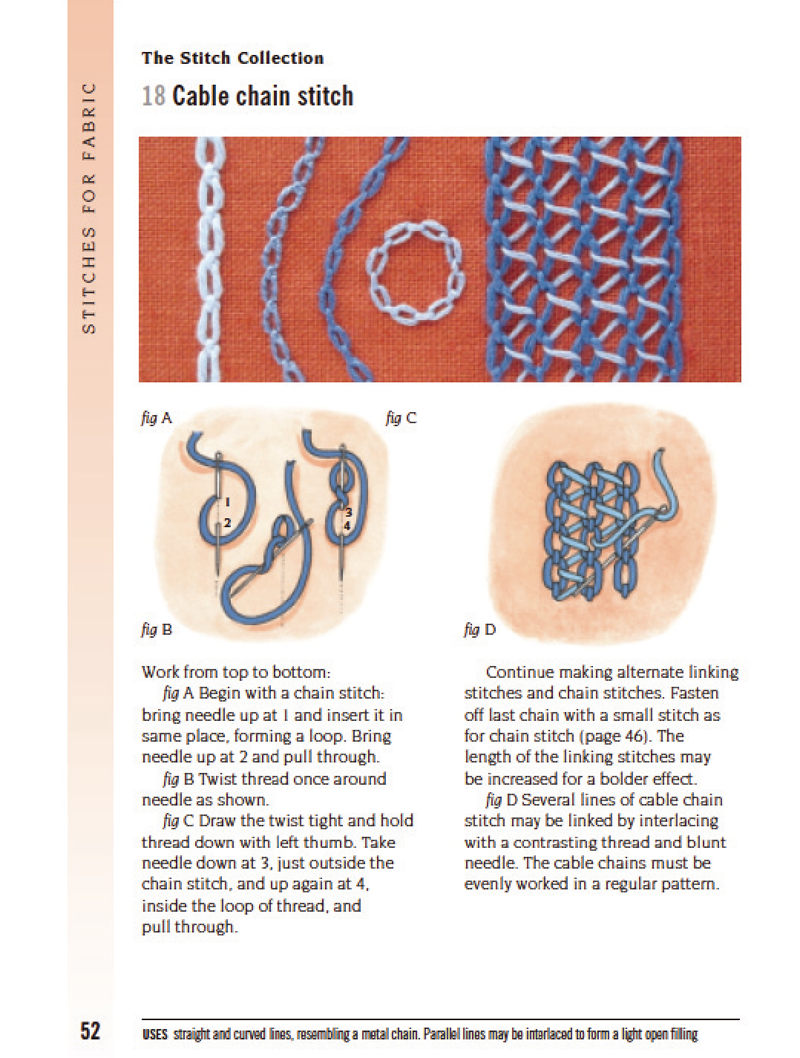 STITCHES FOR FABRIC

The Stitch Collection

18 Cable chain stitch

fig A

fig C

1
2

3
4

fig B

fig D

Work from top to bottom:

fig A Begin with a chain stitch: bring needle up at 1 and insert it in same place, forming a loop. Bring needle up at 2 and pull through.

fig B Twist thread once around needle as shown.

fig C Draw the twist tight and hold thread down with left thumb. Take needle down at 3, just outside the chain stitch, and up again at 4, inside the loop of thread, and pull through.

Continue making alternate linking stitches and chain stitches. Fasten off last chain with a small stitch as for chain stitch (page 46). The length of the linking stitches may be increased for a bolder effect.

fig D Several lines of cable chain stitch may be linked by interlacing with a contrasting thread and blunt needle. The cable chains must be evenly worked in a regular pattern.

52

USES straight and curved lines, resembling a metal chain. Parallel lines may be interlaced to form a light open filling